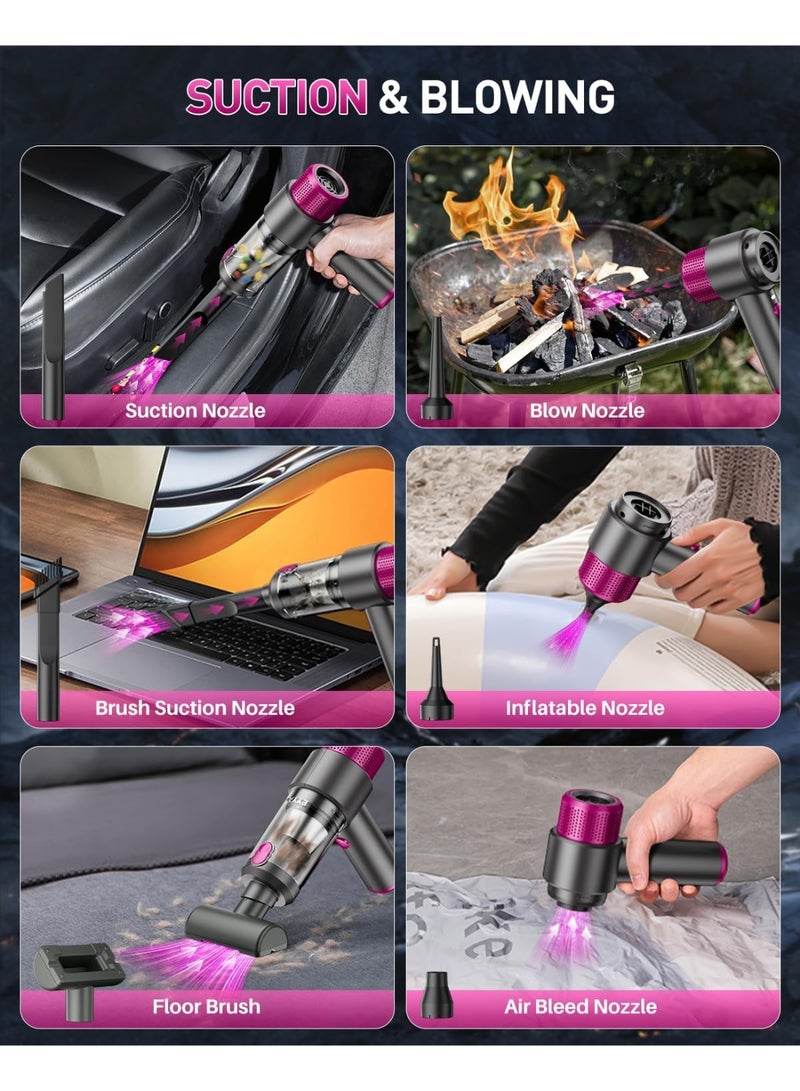 SUCTION & BLOWING

Suction Nozzle

Blow Nozzle

Brush Suction Nozzle

Inflatable Nozzle

Floor Brush

Air Bleed Nozzle